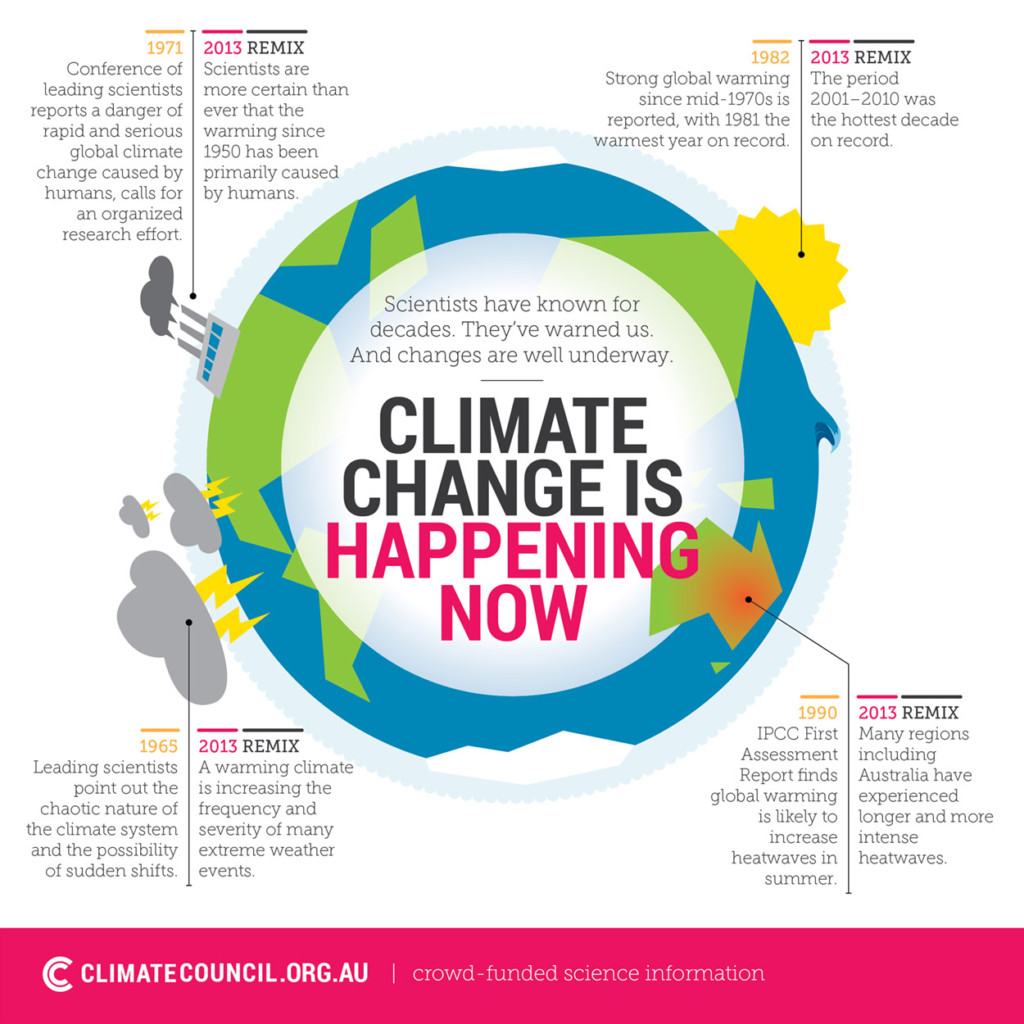 1971
Conference of leading scientists reports a danger of rapid and serious global climate change caused by humans, calls for an organized research effort.

2013 REMIX
Scientists are more certain than ever that the warming since 1950 has been primarily caused by humans.

1982
Strong global warming since mid-1970s is reported, with 1981 the warmest year on record.

2013 REMIX
The period 2001–2010 was the hottest decade on record.

Scientists have known for decades. They've warned us. And changes are well underway.

CLIMATE CHANGE IS HAPPENING NOW

1965
Leading scientists point out the chaotic nature of the climate system and the possibility of sudden shifts.

2013 REMIX
A warming climate is increasing the frequency and severity of many extreme weather events.

1990
IPCC First Assessment Report finds global warming is likely to increase heatwaves in summer.

2013 REMIX
Many regions including Australia have experienced longer and more intense heatwaves.

CLIMATECOUNCIL.ORG.AU | crowd-funded science information